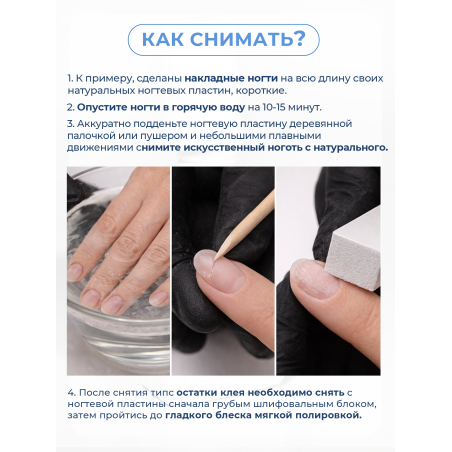 КАК СНИМАТЬ?

1. К примеру, сделаны накладные ногти на всю длину своих натуральных ногтевых пластин, короткие.

2. Опустите ногти в горячую воду на 10-15 минут.

3. Аккуратно подденьте ногтевую пластину деревянной палочкой или пушером и небольшими плавными движениями снимите искусственный ноготь с натурального.

4. После снятия типс остатки клея необходимо снять с ногтевой пластины сначала грубым шлифовальным блоком, затем пройтись до гладкого блеска мягкой полировкой.