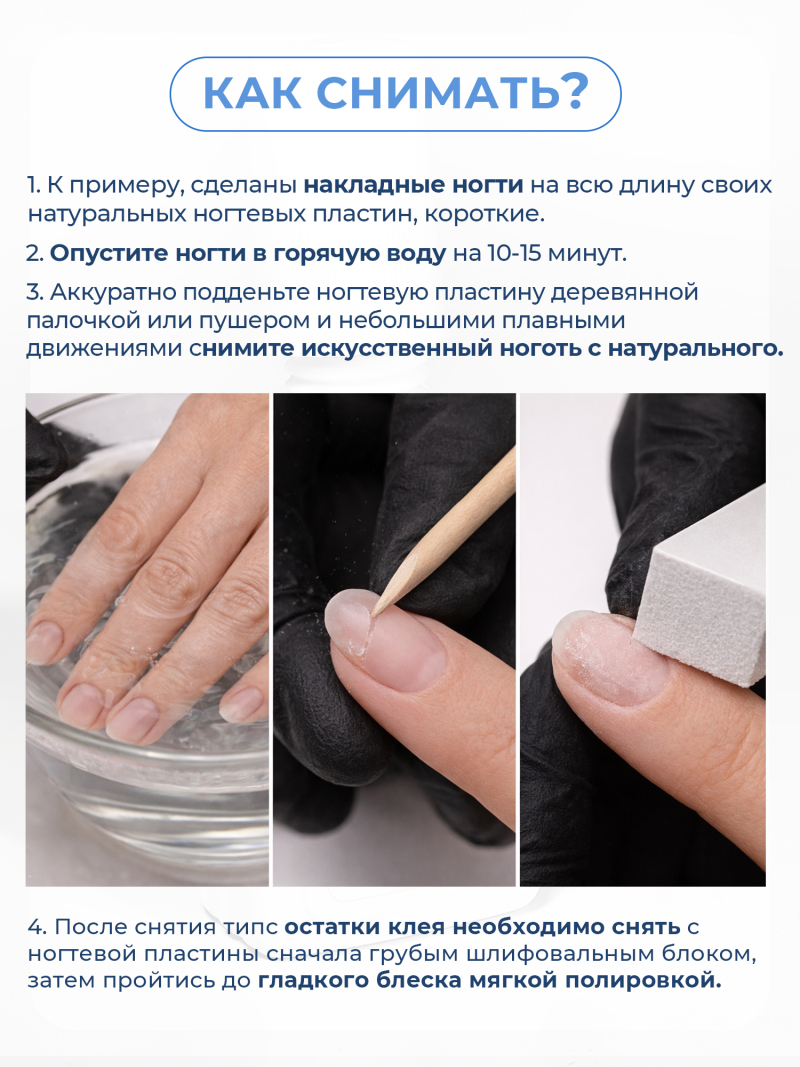 КАК СНИМАТЬ?

1. К примеру, сделаны накладные ногти на всю длину своих натуральных ногтевых пластин, короткие.

2. Опустите ногти в горячую воду на 10-15 минут.

3. Аккуратно подденьте ногтевую пластину деревянной палочкой или пушером и небольшими плавными движениями снимите искусственный ноготь с натурального.

4. После снятия типс остатки клея необходимо снять с ногтевой пластины сначала грубым шлифовальным блоком, затем пройтись до гладкого блеска мягкой полировкой.