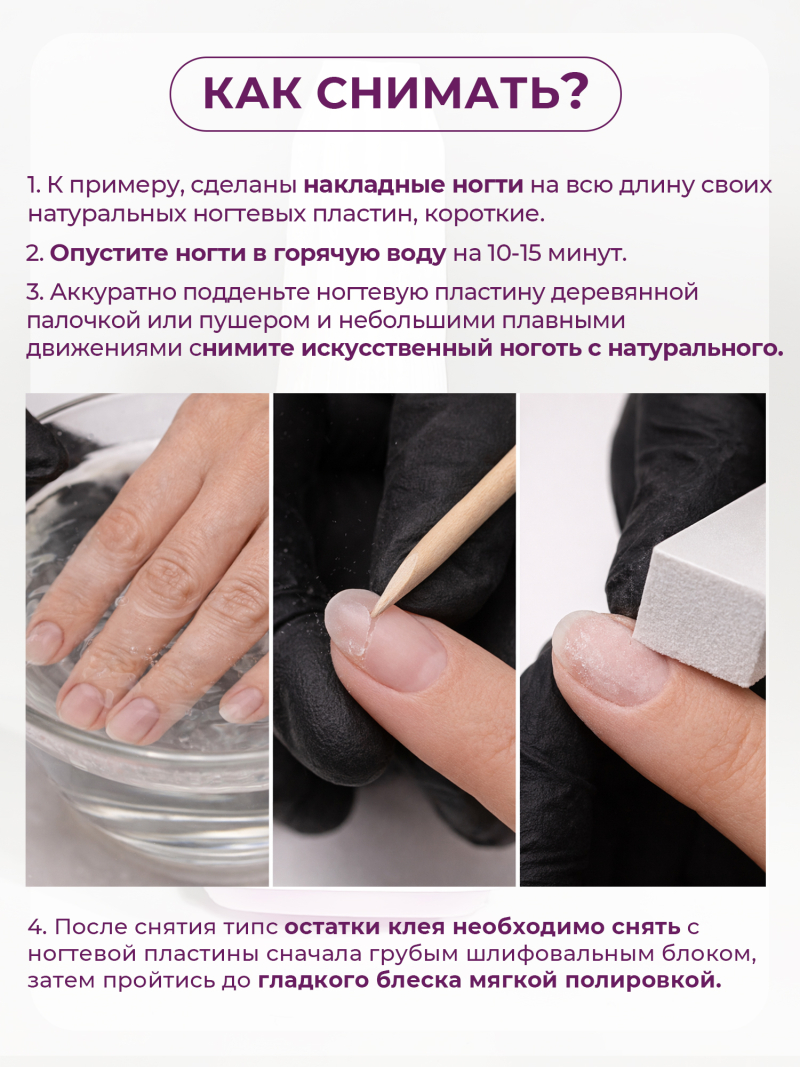 КАК СНИМАТЬ?

1. К примеру, сделаны накладные ногти на всю длину своих натуральных ногтевых пластин, короткие.

2. Опустите ногти в горячую воду на 10-15 минут.

3. Аккуратно подденьте ногтевую пластину деревянной палочкой или пушером и небольшими плавными движениями снимите искусственный ноготь с натурального.

4. После снятия типс остатки клея необходимо снять с ногтевой пластины сначала грубым шлифовальным блоком, затем пройтись до гладкого блеска мягкой полировкой.