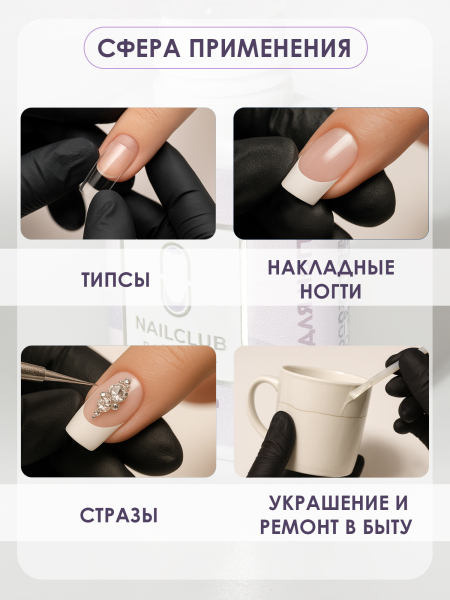 СФЕРА ПРИМЕНЕНИЯ

ТИПСЫ

НАКЛАДНЫЕ НОГТИ

NAILCLUB

СТРАЗЫ

УКРАШЕНИЕ И РЕМОНТ В БЫТУ