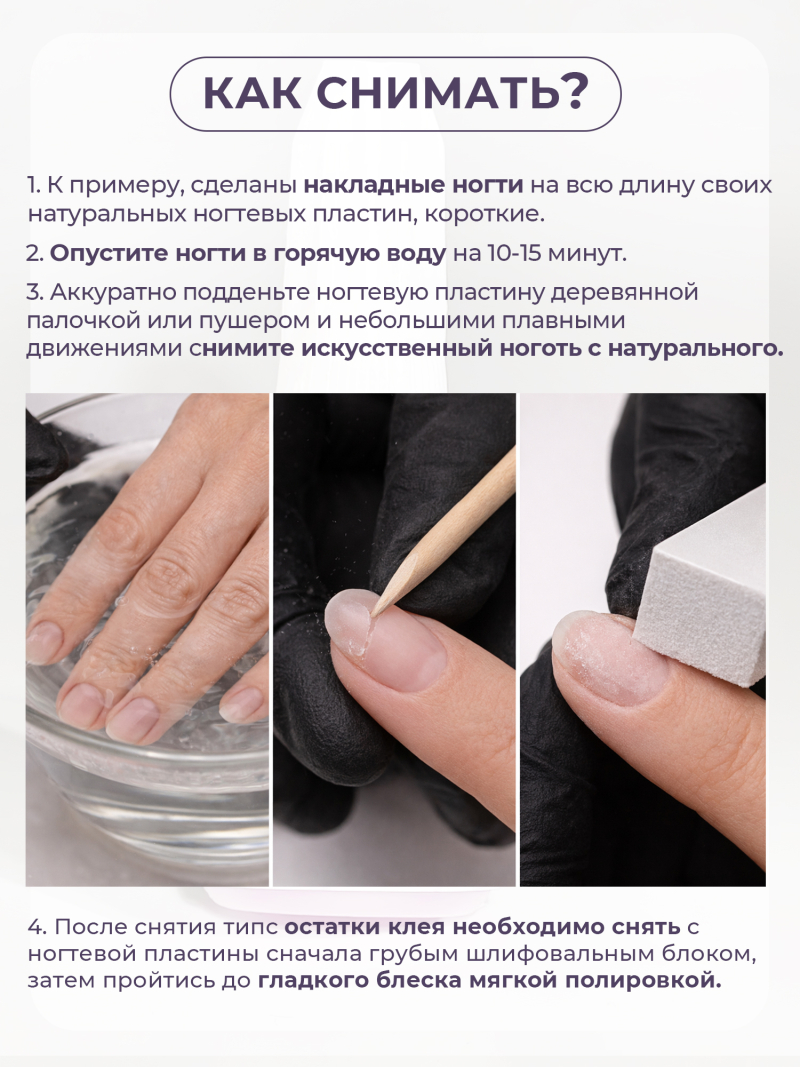 КАК СНИМАТЬ?

1. К примеру, сделаны накладные ногти на всю длину своих натуральных ногтевых пластин, короткие.

2. Опустите ногти в горячую воду на 10-15 минут.

3. Аккуратно подденьте ногтевую пластину деревянной палочкой или пушером и небольшими плавными движениями снимите искусственный ноготь с натурального.

4. После снятия типс остатки клея необходимо снять с ногтевой пластины сначала грубым шлифовальным блоком, затем пройтись до гладкого блеска мягкой полировкой.